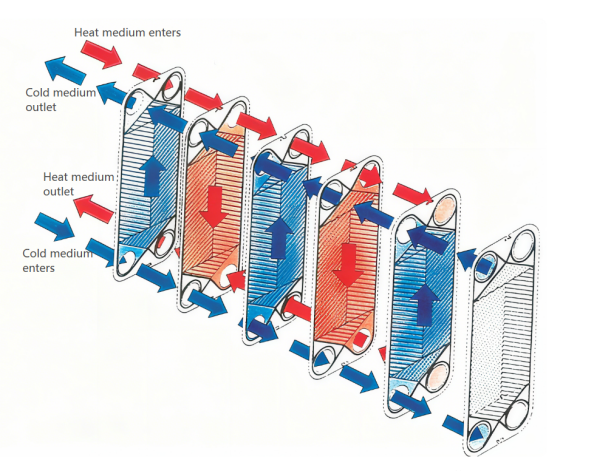 Heat medium enters

Cold medium outlet

Heat medium outlet

Cold medium enters