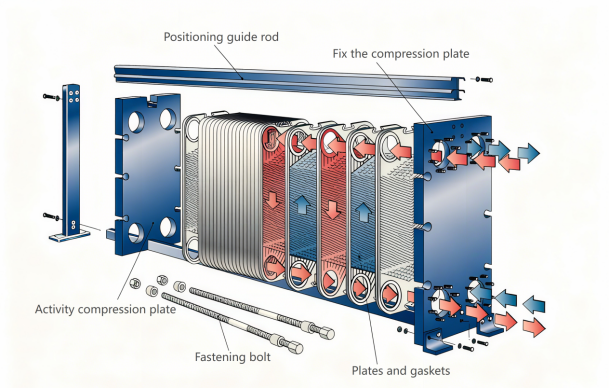 Positioning guide rod

Fix the compression plate

Activity compression plate

Fastening bolt

Plates and gaskets